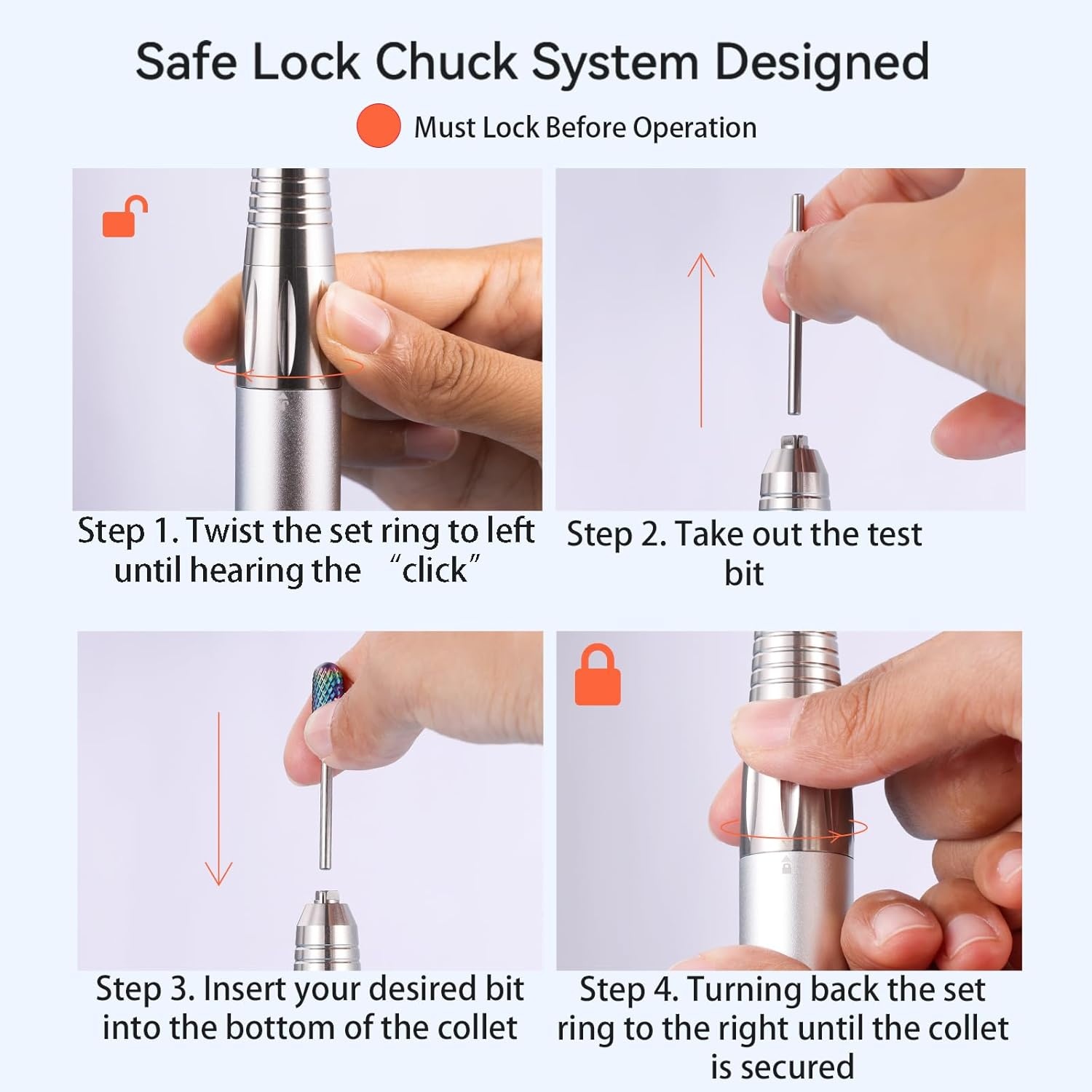 Safe Lock Chuck System Designed

Must Lock Before Operation

Step 1. Twist the set ring to left until hearing the “click”

Step 2. Take out the test bit

Step 3. Insert your desired bit into the bottom of the collet

Step 4. Turning back the set ring to the right until the collet is secured